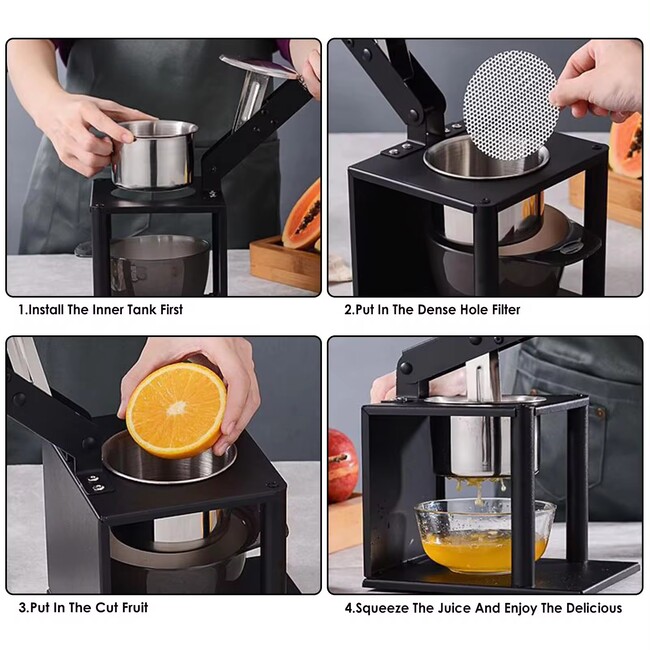 1.Install The Inner Tank First

2.Put In The Dense Hole Filter

3.Put In The Cut Fruit

4.Squeeze The Juice And Enjoy The Delicious